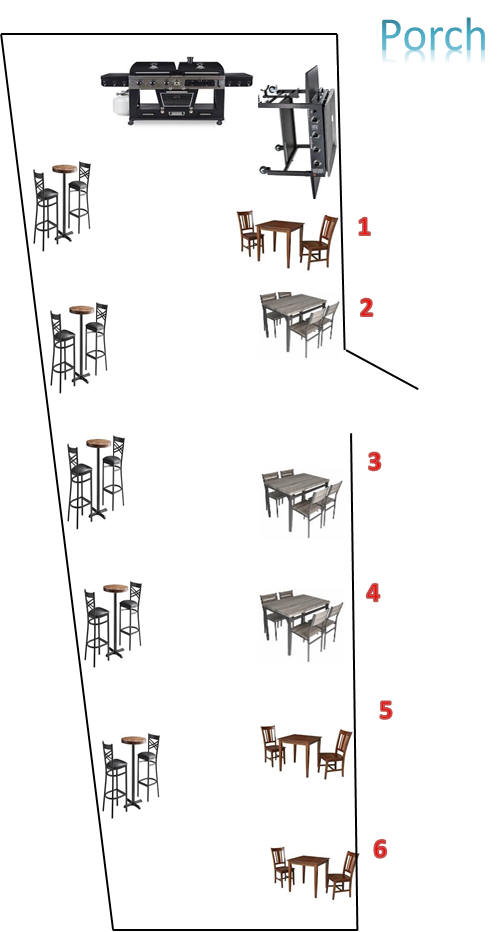 Porch

1

2

3

4

5

6